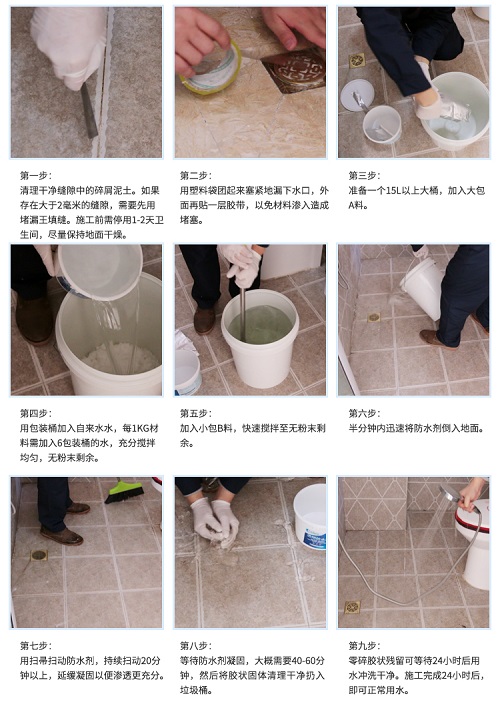 第一步：
清理干净缝隙中的碎屑泥土。如果存在大于2毫米的缝隙，需要先用堵漏王填缝。施工前需停用1-2天卫生间，尽量保持地面干燥。

第二步：
用塑料袋团起来塞紧地漏下水口，外面再贴一层胶带，以免材料渗入造成堵塞。

第三步：
准备一个15L以上大桶，加入大包A料。

第四步：
用包装桶加入自来水水，每1KG材料需加入6包装桶的水，充分搅拌均匀，无粉末剩余。

第五步：
加入小包B料，快速搅拌至无粉末剩余。

第六步：
半分钟内迅速将防水剂倒入地面。

第七步：
用扫帚扫动防水剂，持续扫动20分钟以上，延缓凝固以便渗透更充分。

第八步：
等待防水剂凝固，大概需要40-60分钟，然后将胶状固体清理干净扔入垃圾桶。

第九步：
零碎胶状残留可等待24小时后用水冲洗干净。施工完成24小时后，即可正常用水。